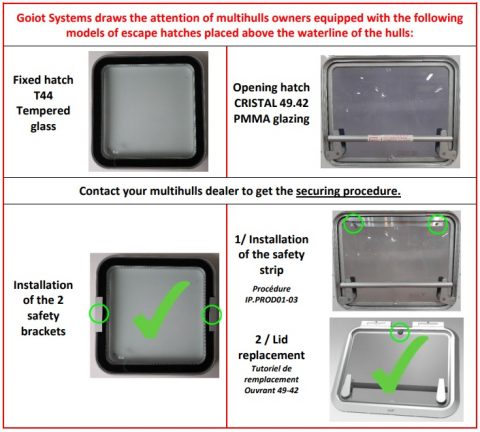 Goiot Systems draws the attention of multihulls owners equipped with the following models of escape hatches placed above the waterline of the hulls:

Fixed hatch T44 Tempered glass

Opening hatch CRISTAL 49.42 PMMA glazing

Contact your multihulls dealer to get the securing procedure.

Installation of the 2 safety brackets

1/ Installation of the safety strip

Procédure IP.PROD01-03

2 / Lid replacement

Tutoriel de remplacement Ouvrant 49-42